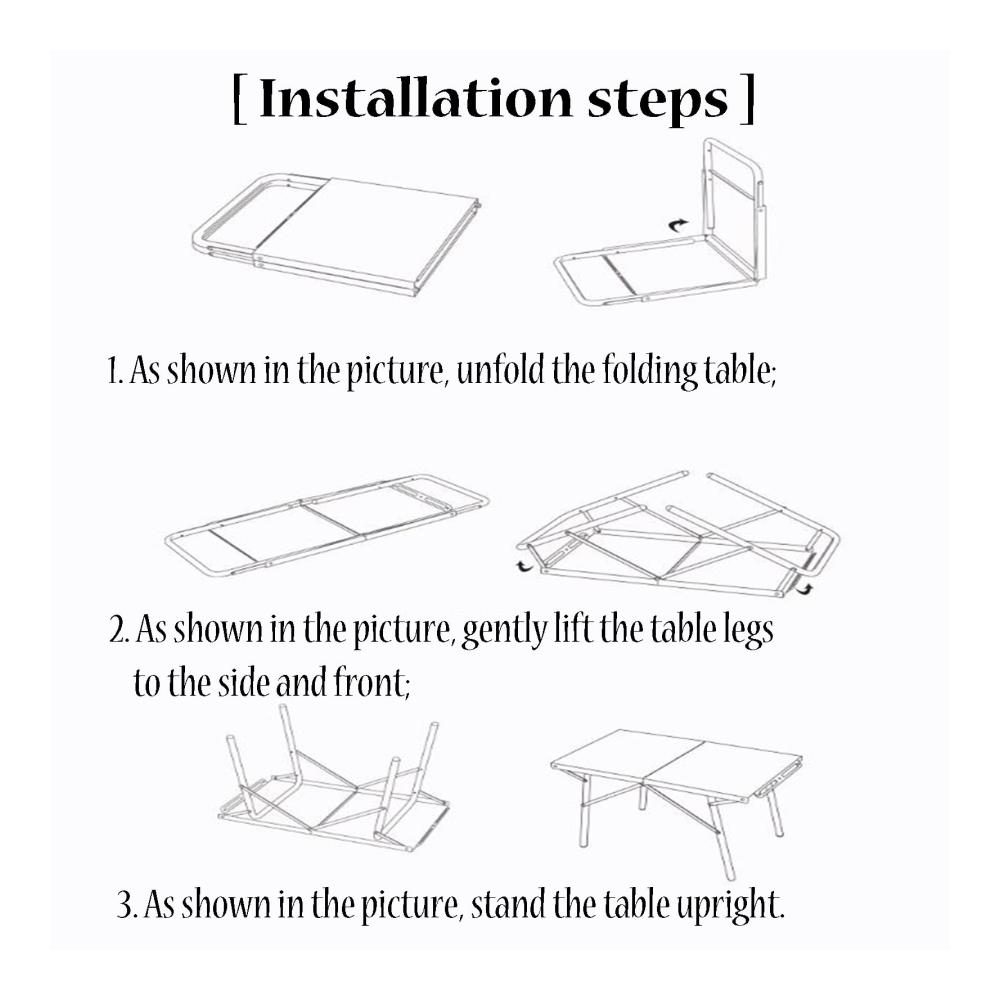 [ Installation steps ]

1. As shown in the picture, unfold the folding table;

2. As shown in the picture, gently lift the table legs to the side and front;

3. As shown in the picture, stand the table upright.