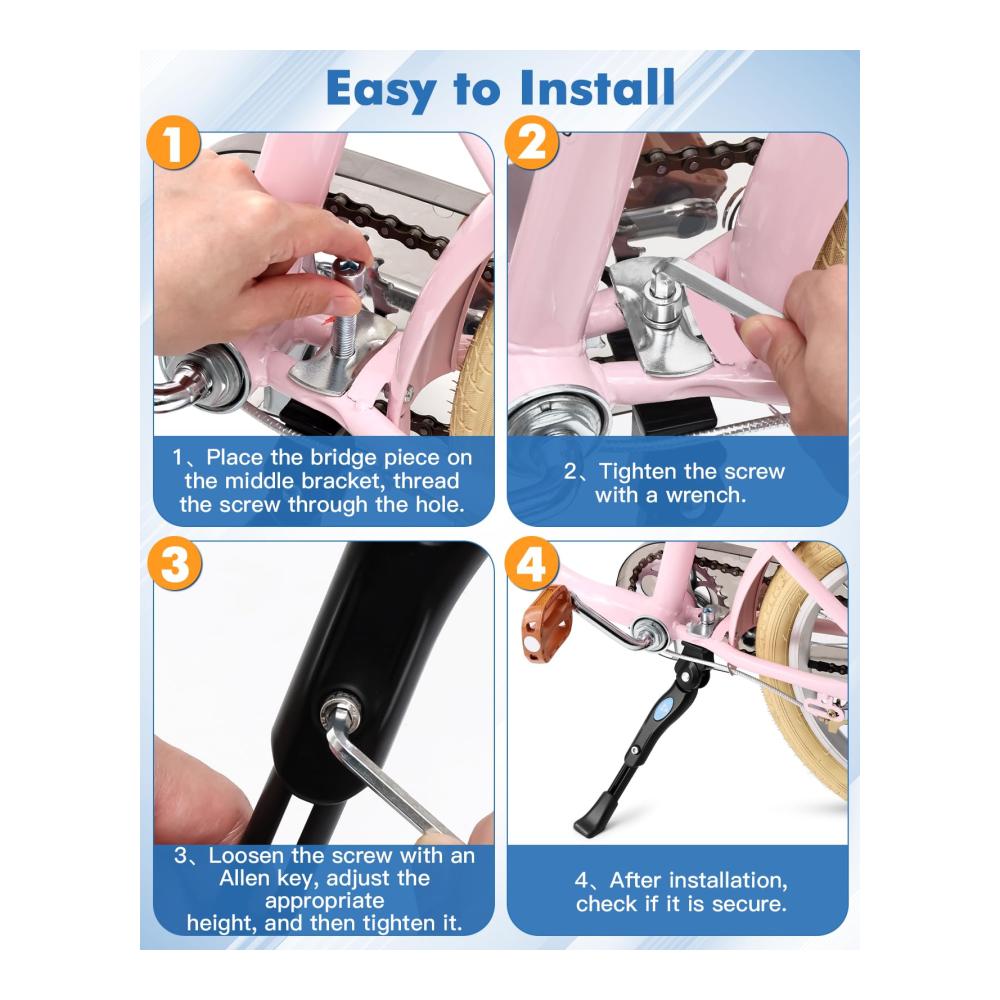 Easy to Install

1

1、Place the bridge piece on the middle bracket, thread the screw through the hole.

2

2、Tighten the screw with a wrench.

3

3、Loosen the screw with an Allen key, adjust the appropriate height, and then tighten it.

4

4、After installation, check if it is secure.