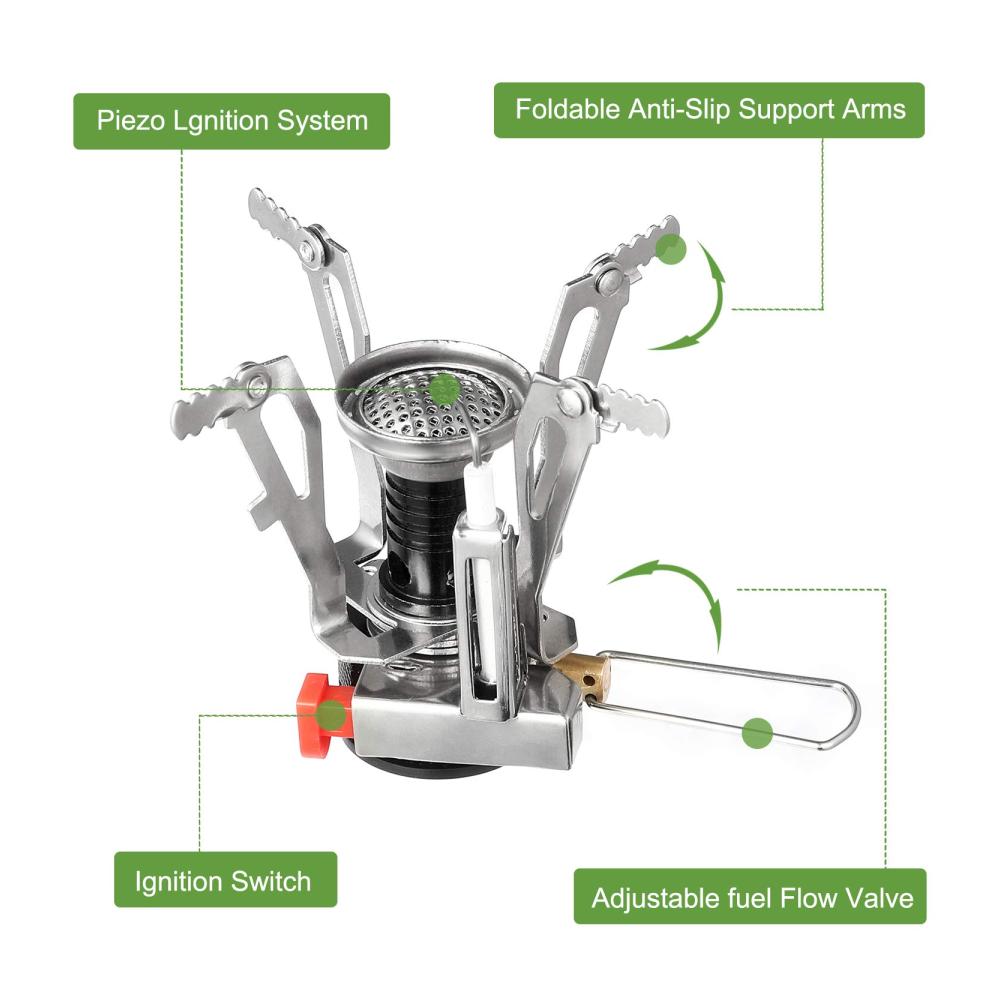 Piezo Lgnition System

Foldable Anti-Slip Support Arms

Ignition Switch

Adjustable fuel Flow Valve