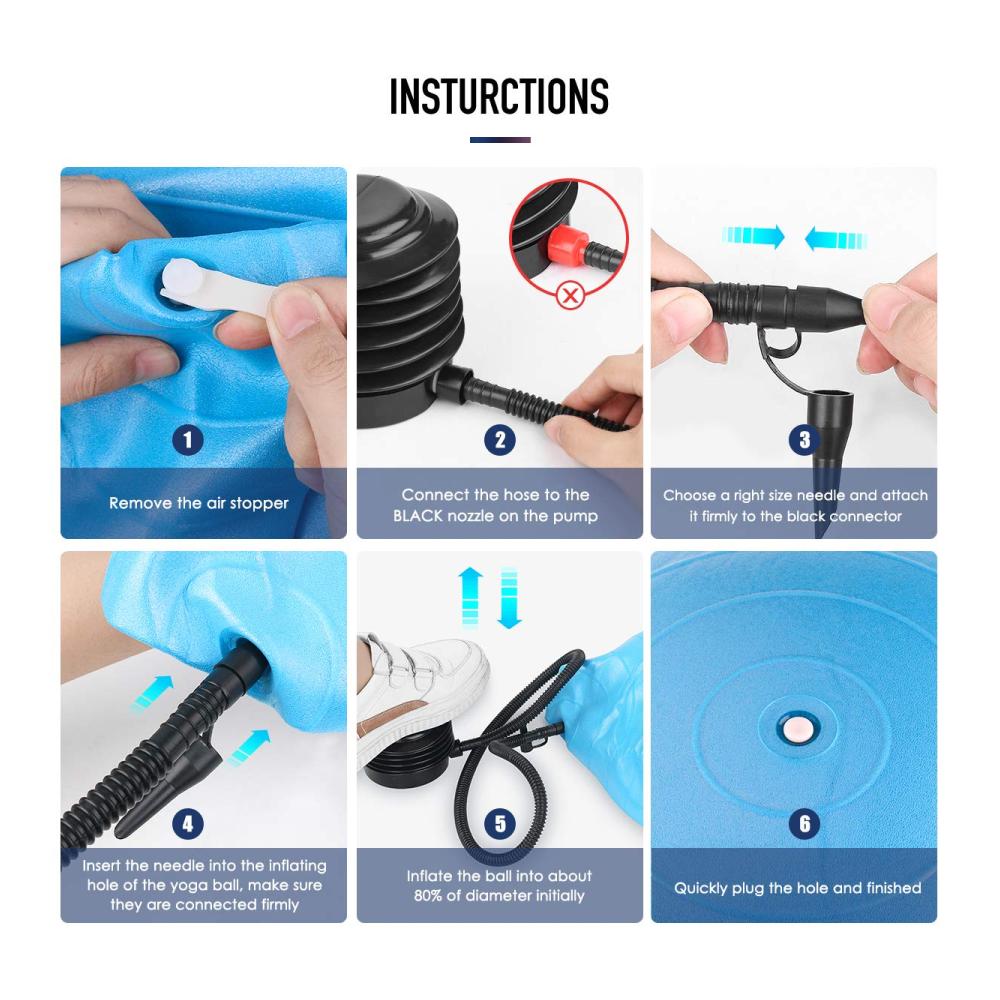 INSTURCTIONS

1
Remove the air stopper

2
Connect the hose to the BLACK nozzle on the pump

3
Choose a right size needle and attach it firmly to the black connector

4
Insert the needle into the inflating hole of the yoga ball, make sure they are connected firmly

5
Inflate the ball into about 80% of diameter initially

6
Quickly plug the hole and finished