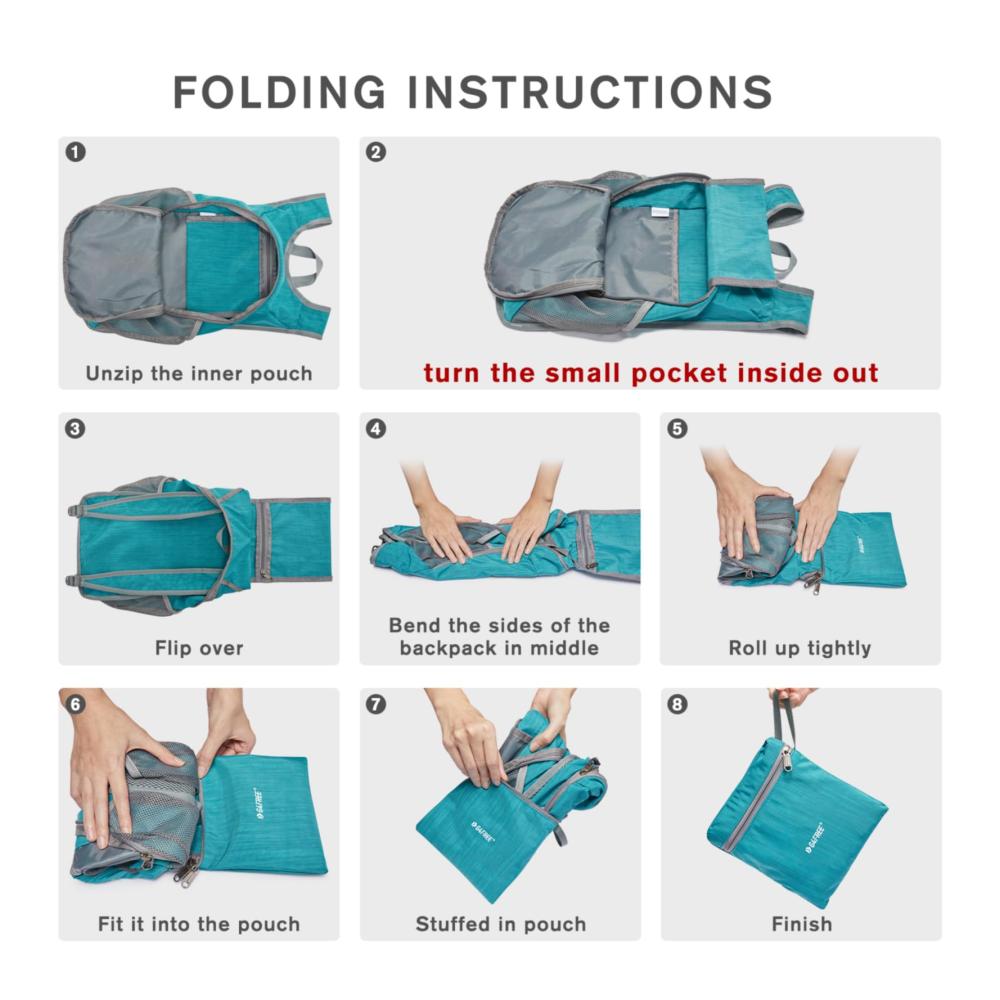 FOLDING INSTRUCTIONS

1
Unzip the inner pouch

2
turn the small pocket inside out

3
Flip over

4
Bend the sides of the backpack in middle

5
Roll up tightly

6
Fit it into the pouch

7
Stuffed in pouch

8
Finish