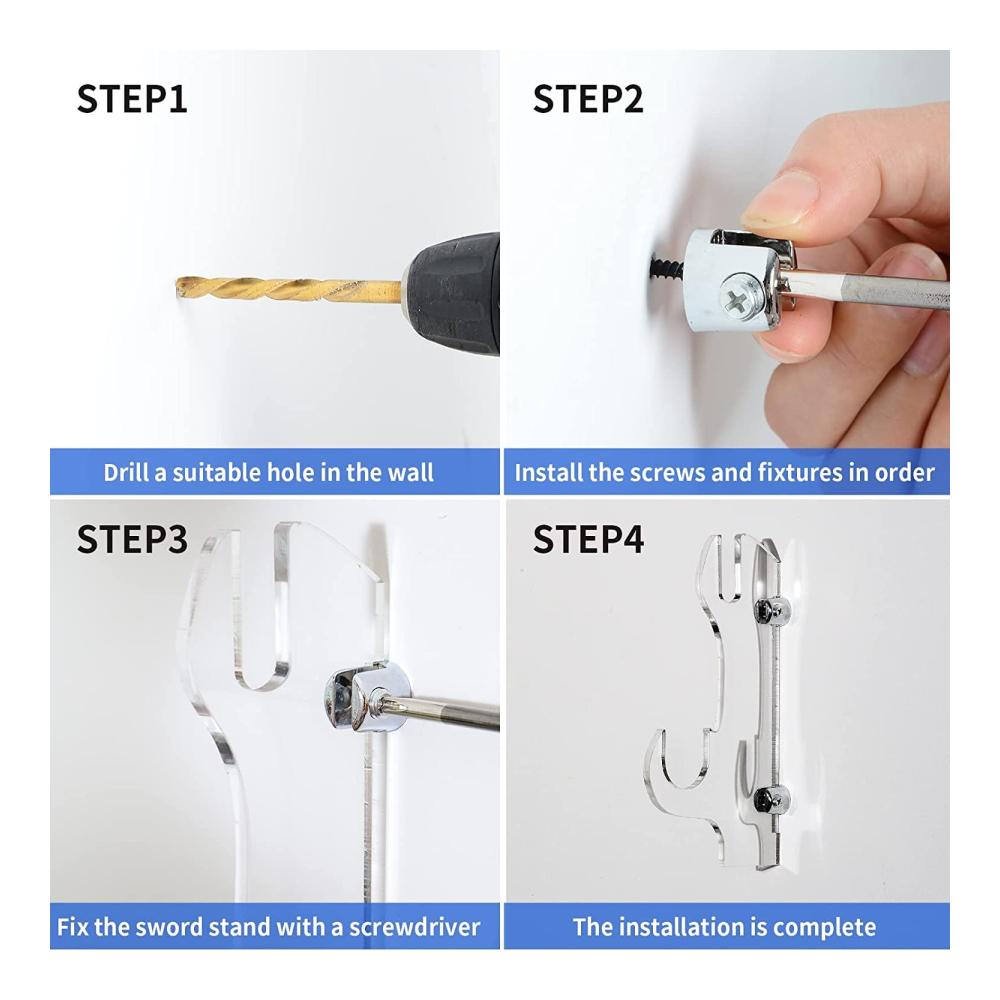 STEP1

Drill a suitable hole in the wall

STEP2

Install the screws and fixtures in order

STEP3

Fix the sword stand with a screwdriver

STEP4

The installation is complete