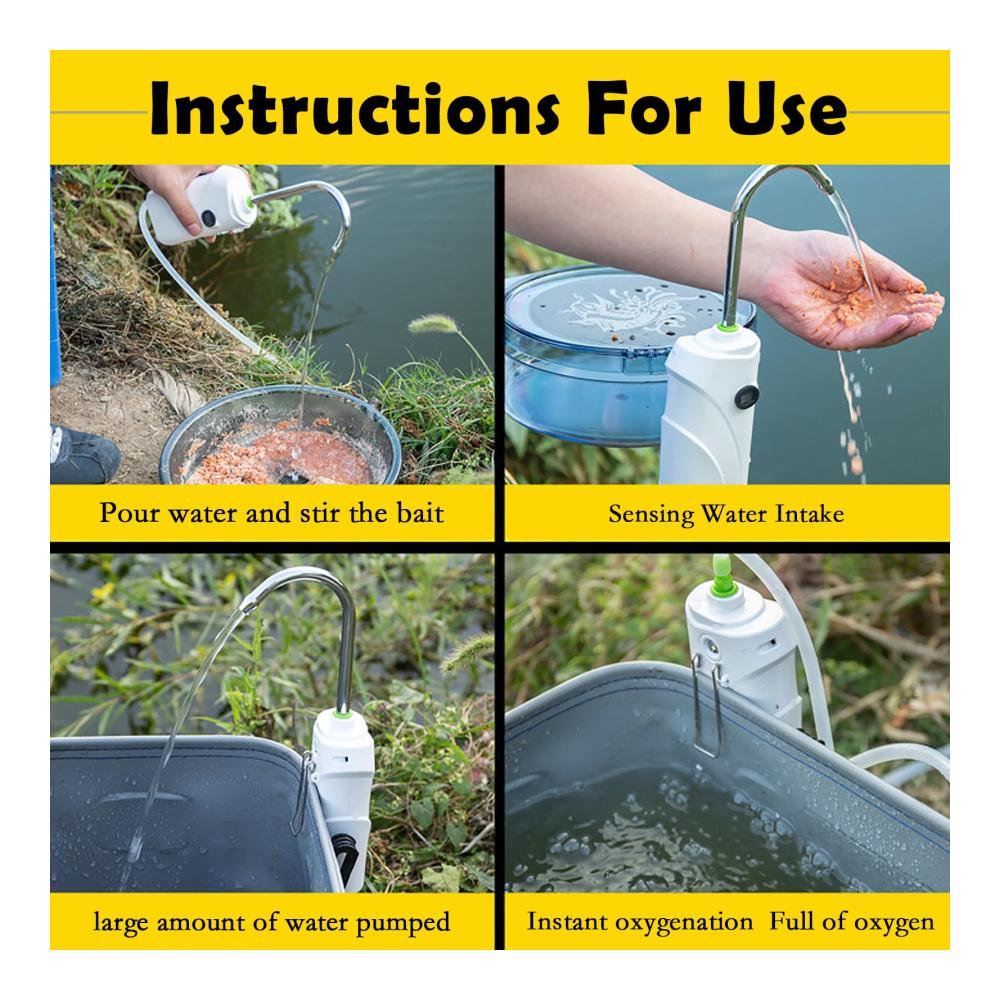 Instructions For Use

Pour water and stir the bait

Sensing Water Intake

large amount of water pumped

Instant oxygenation Full of oxygen