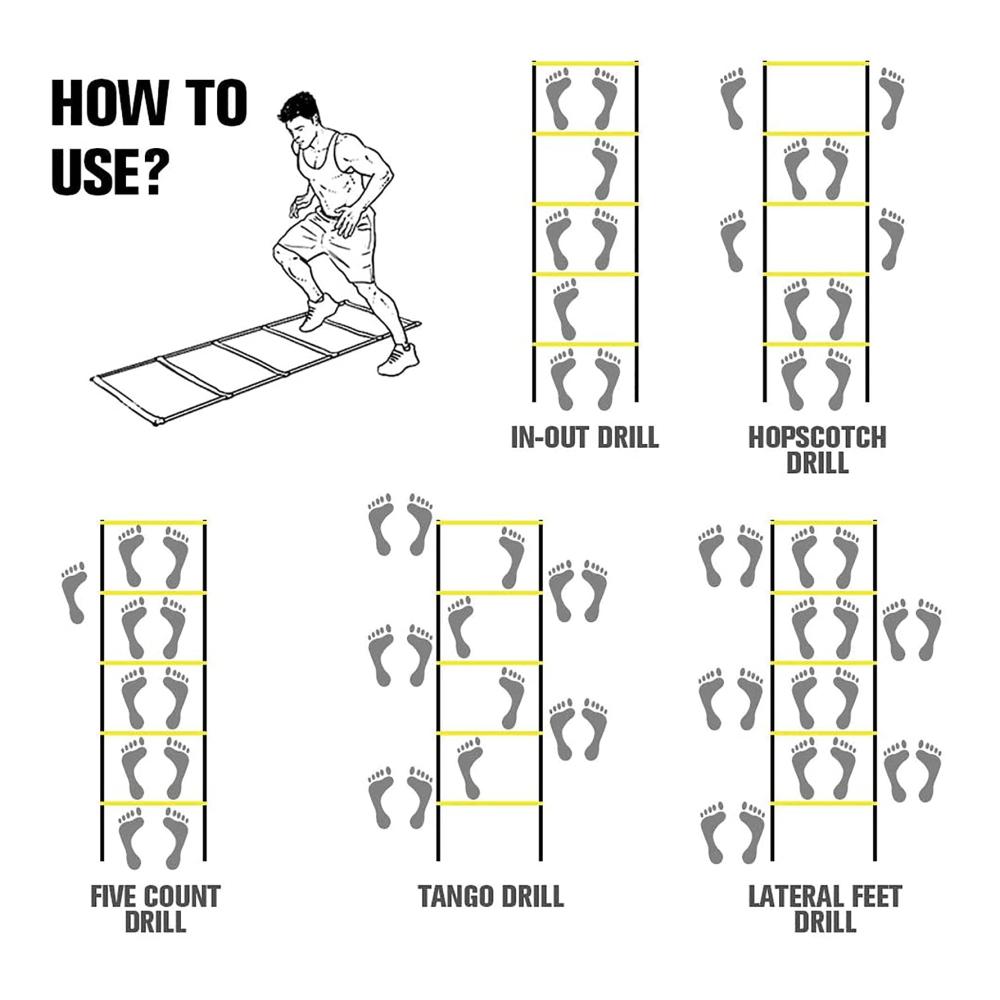 HOW TO USE?

IN-OUT DRILL

HOPSCOTCH DRILL

FIVE COUNT DRILL

TANGO DRILL

LATERAL FEET DRILL