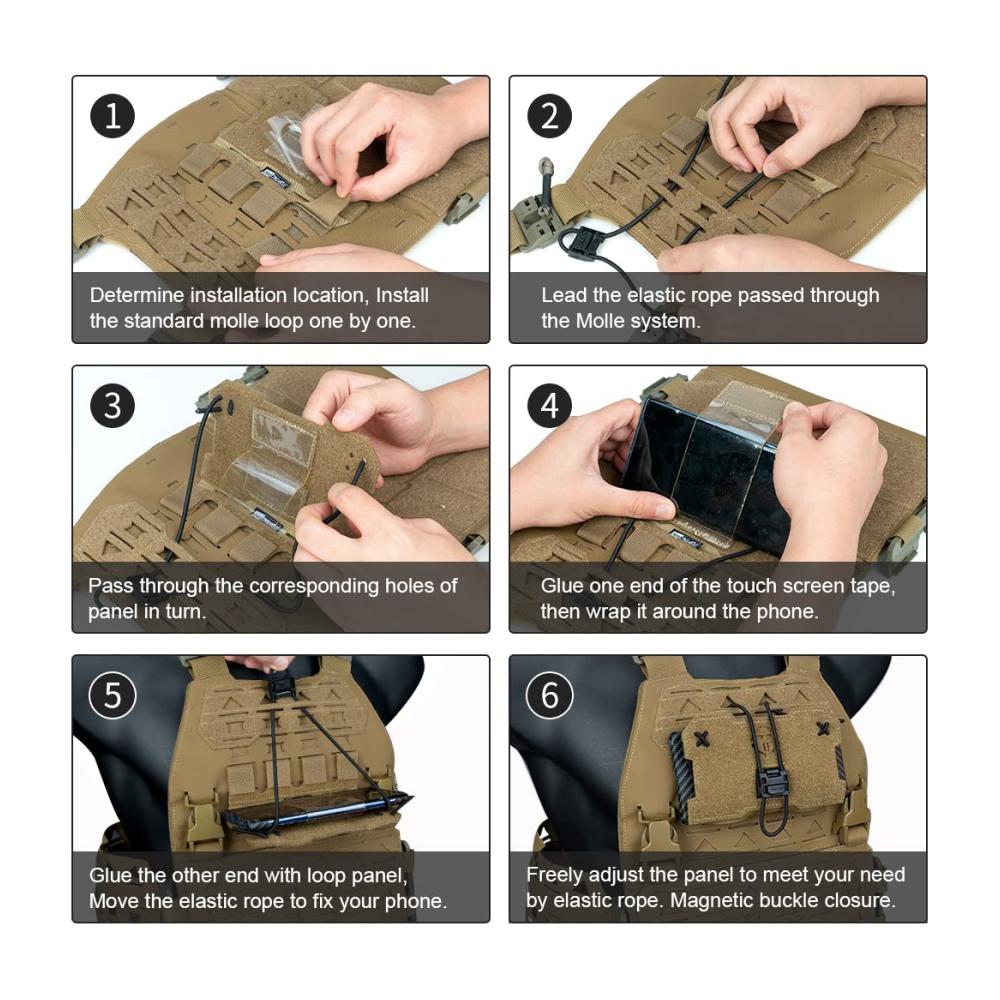 1
Determine installation location, Install the standard molle loop one by one.

2
Lead the elastic rope passed through the Molle system.

3
Pass through the corresponding holes of panel in turn.

4
Glue one end of the touch screen tape, then wrap it around the phone.

5
Glue the other end with loop panel, Move the elastic rope to fix your phone.

6
Freely adjust the panel to meet your need by elastic rope. Magnetic buckle closure.