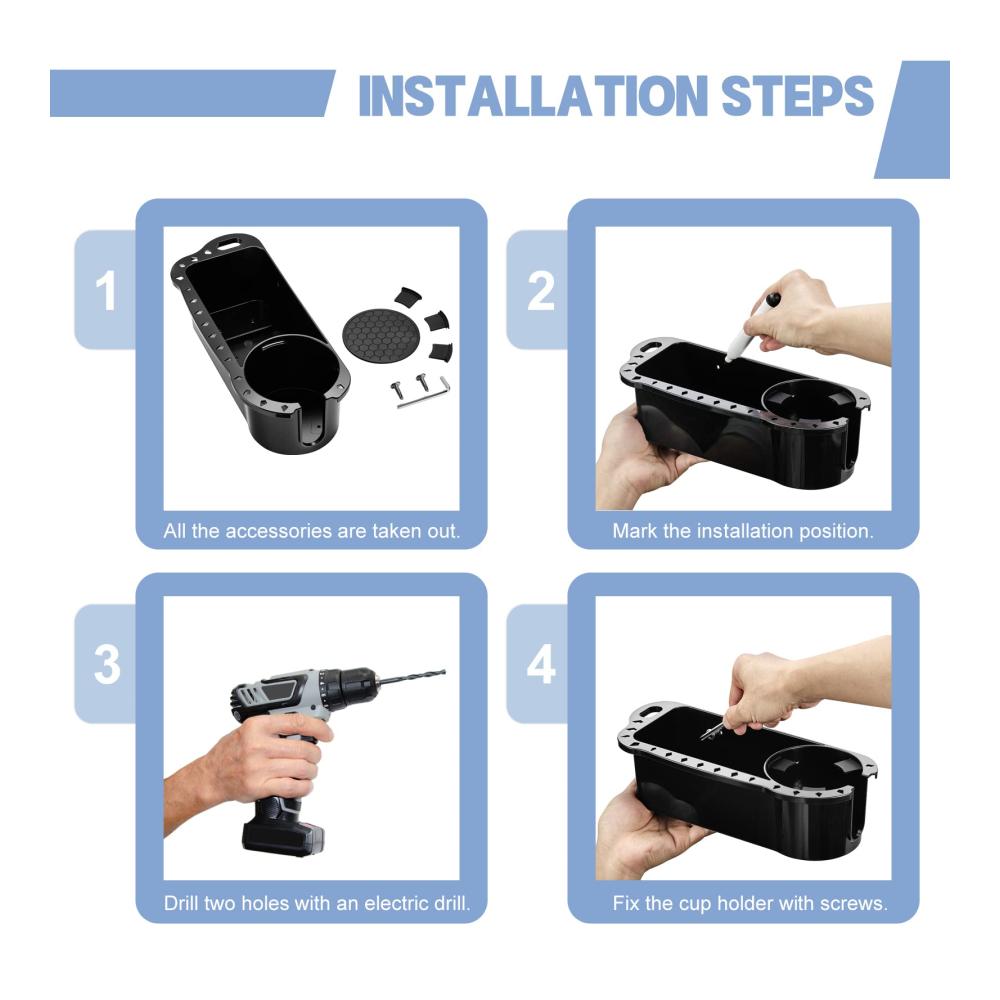 INSTALLATION STEPS

1

All the accessories are taken out.

2

Mark the installation position.

3

Drill two holes with an electric drill.

4

Fix the cup holder with screws.