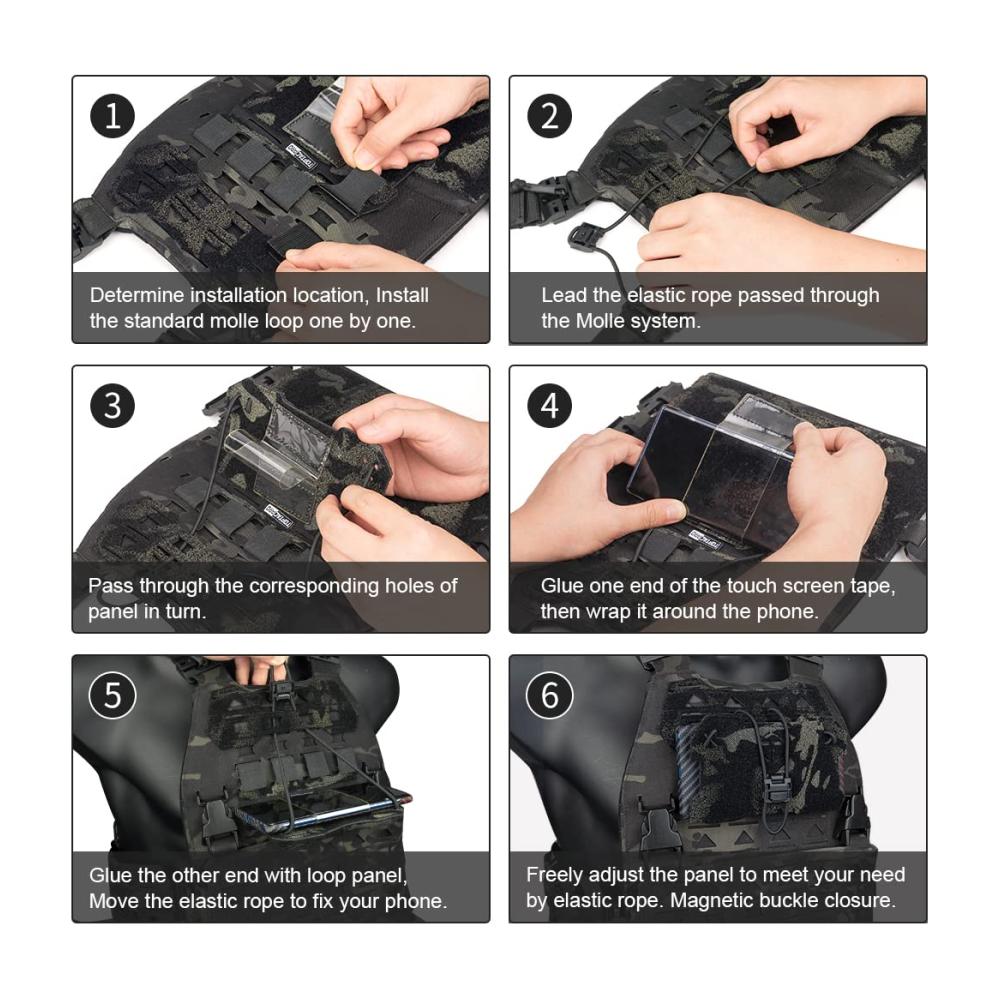 1

Determine installation location, Install the standard molle loop one by one.

2

Lead the elastic rope passed through the Molle system.

3

Pass through the corresponding holes of panel in turn.

4

Glue one end of the touch screen tape, then wrap it around the phone.

5

Glue the other end with loop panel, Move the elastic rope to fix your phone.

6

Freely adjust the panel to meet your need by elastic rope. Magnetic buckle closure.