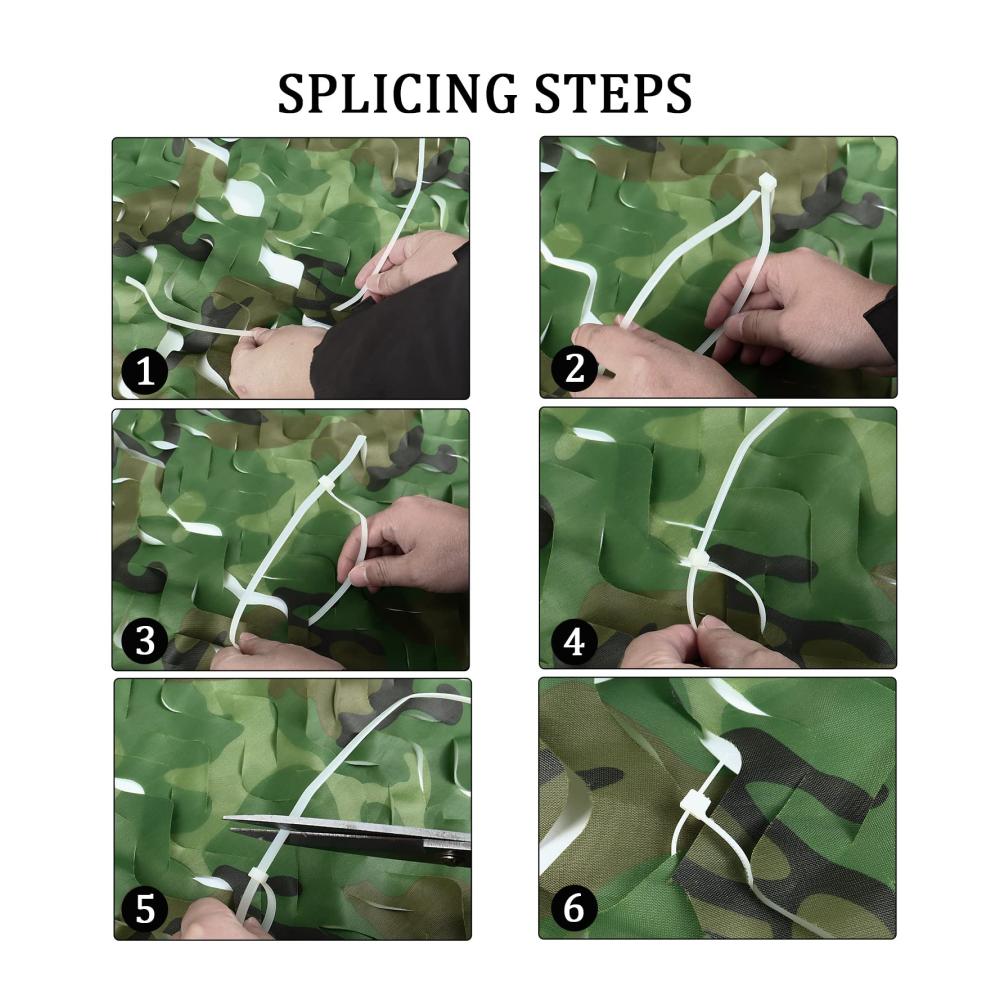 SPLICING STEPS

1

2

3

4

5

6