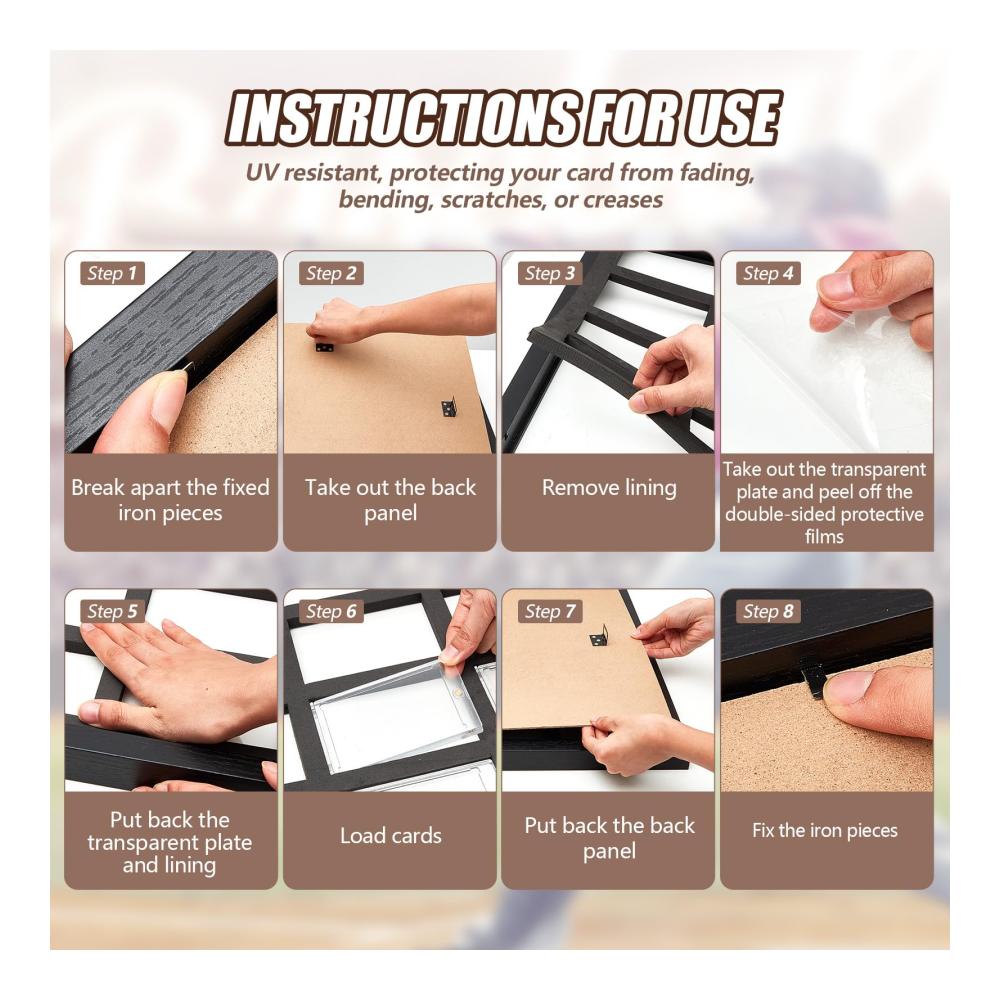 INSTRUCTIONS FOR USE

UV resistant, protecting your card from fading, bending, scratches, or creases

Step 1
Break apart the fixed iron pieces

Step 2
Take out the back panel

Step 3
Remove lining

Step 4
Take out the transparent plate and peel off the double-sided protective films

Step 5
Put back the transparent plate and lining

Step 6
Load cards

Step 7
Put back the back panel

Step 8
Fix the iron pieces