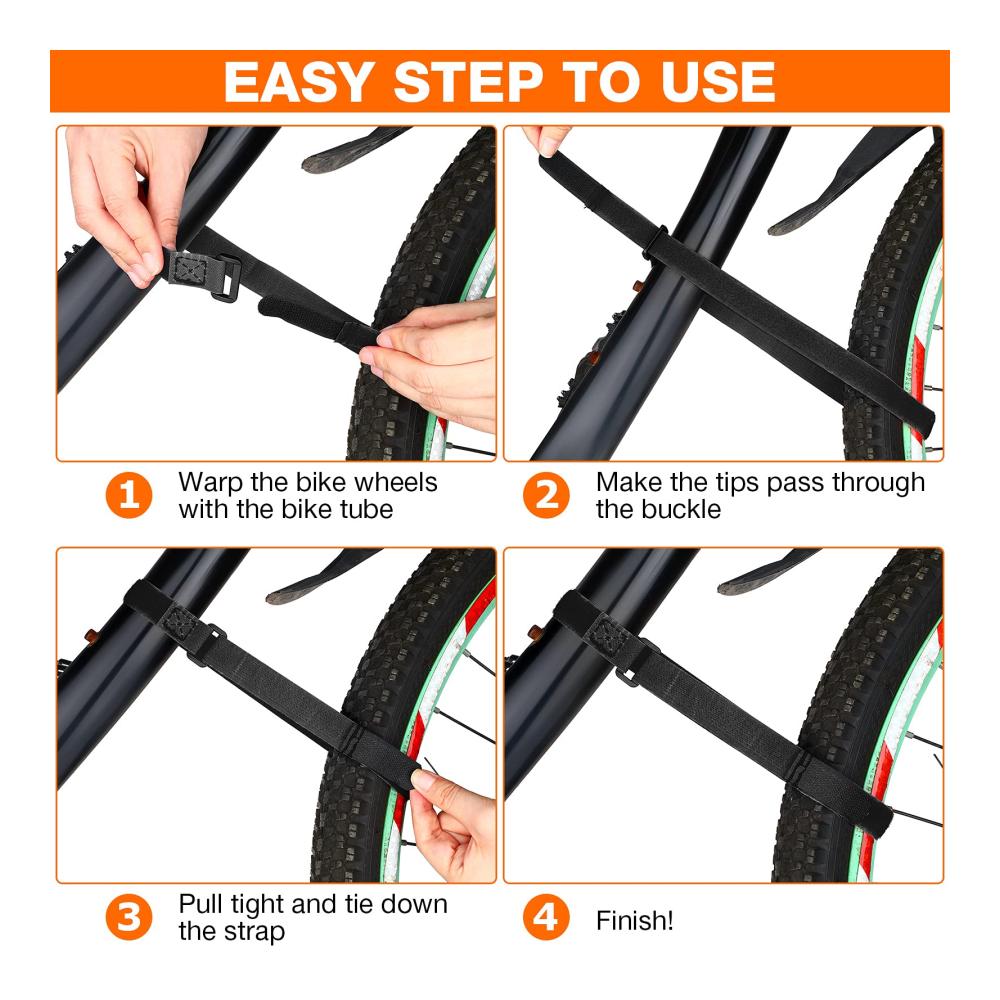 EASY STEP TO USE

1 Warp the bike wheels with the bike tube

2 Make the tips pass through the buckle

3 Pull tight and tie down the strap

4 Finish!