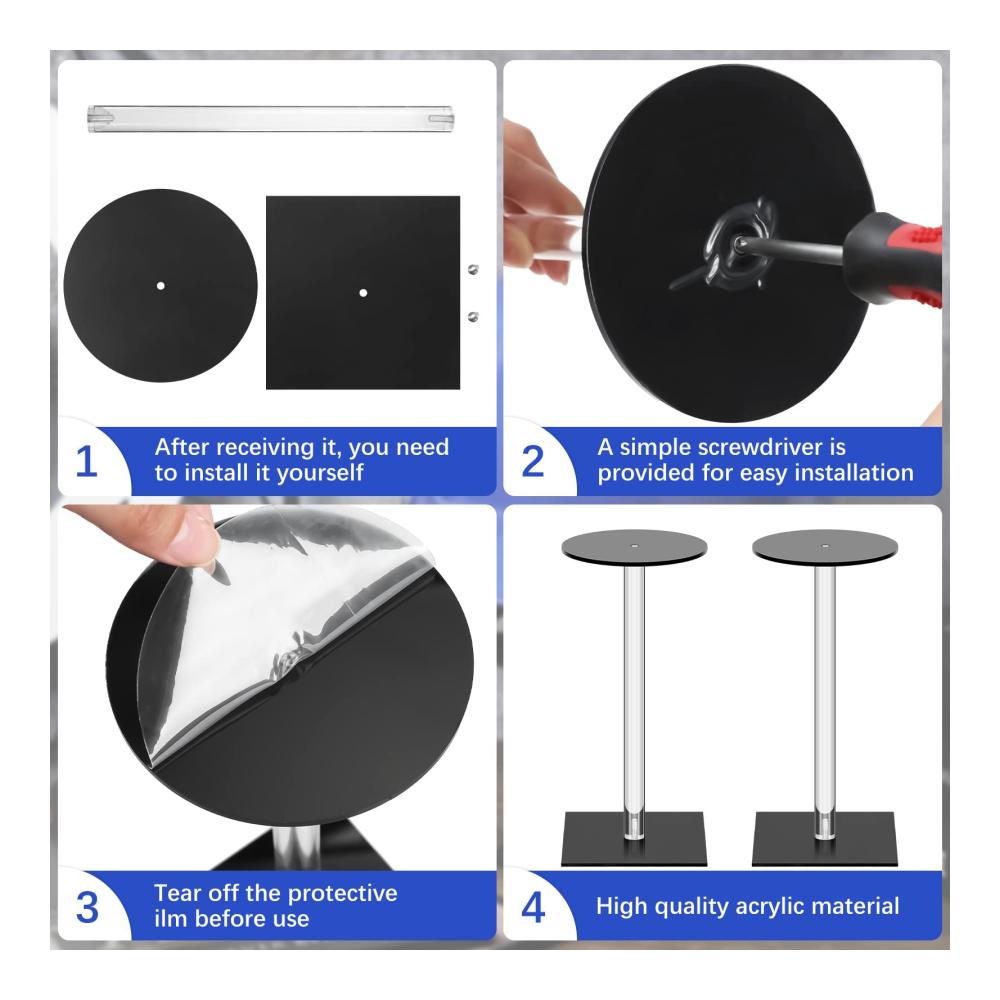 1 After receiving it, you need to install it yourself

2 A simple screwdriver is provided for easy installation

3 Tear off the protective ilm before use

4 High quality acrylic material