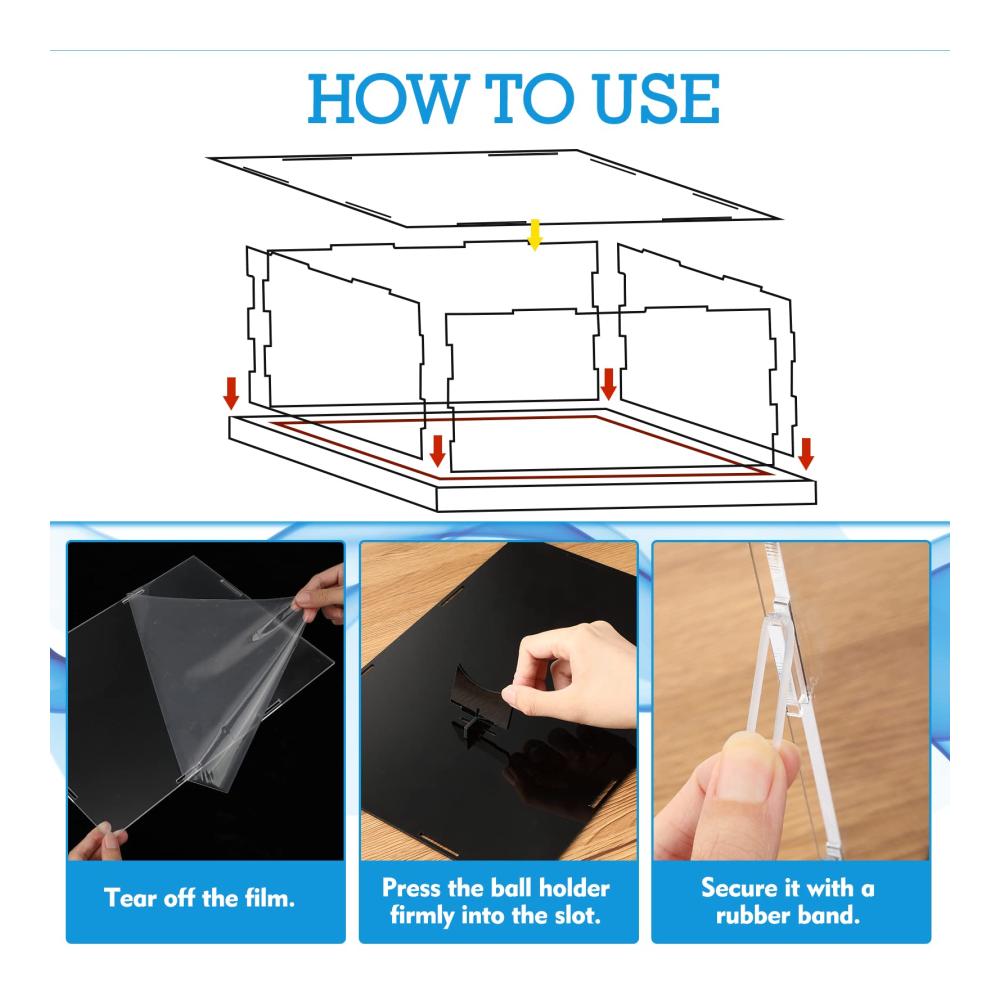 HOW TO USE

Tear off the film.

Press the ball holder firmly into the slot.

Secure it with a rubber band.