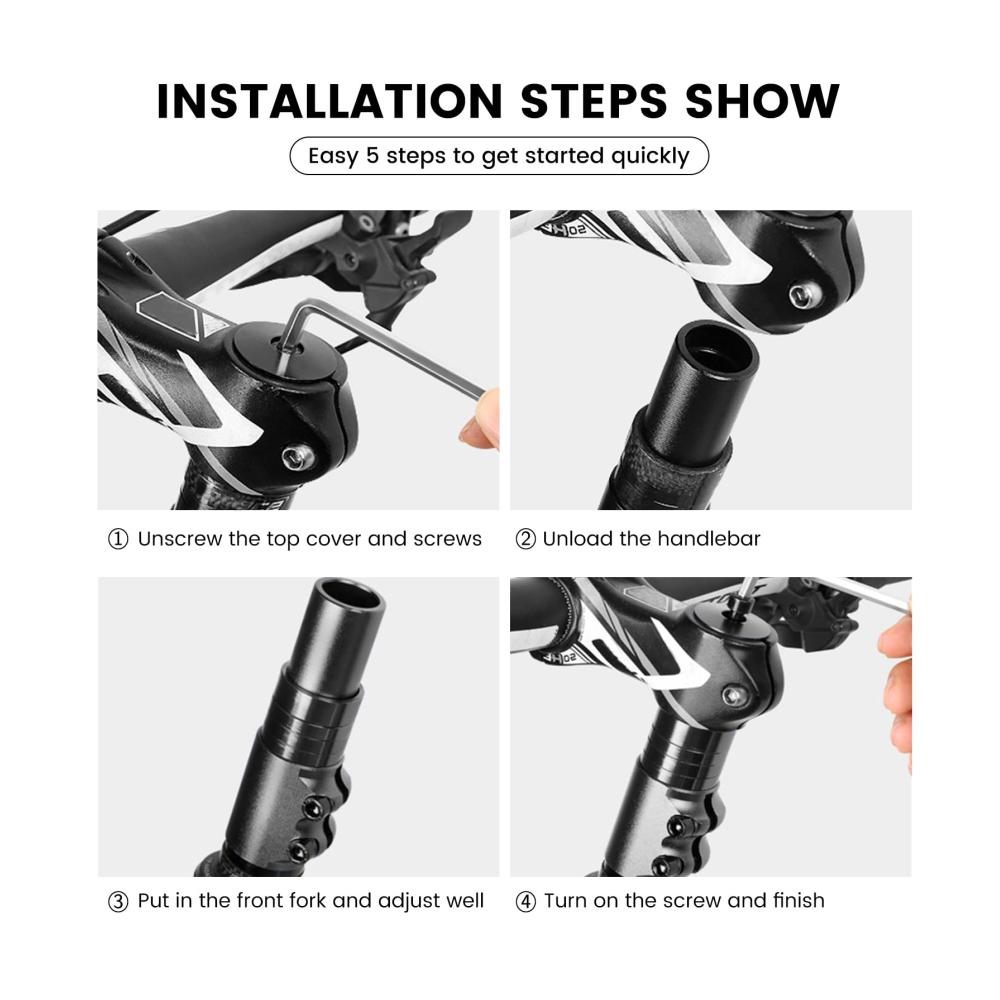 INSTALLATION STEPS SHOW

Easy 5 steps to get started quickly

① Unscrew the top cover and screws

② Unload the handlebar

③ Put in the front fork and adjust well

④ Turn on the screw and finish