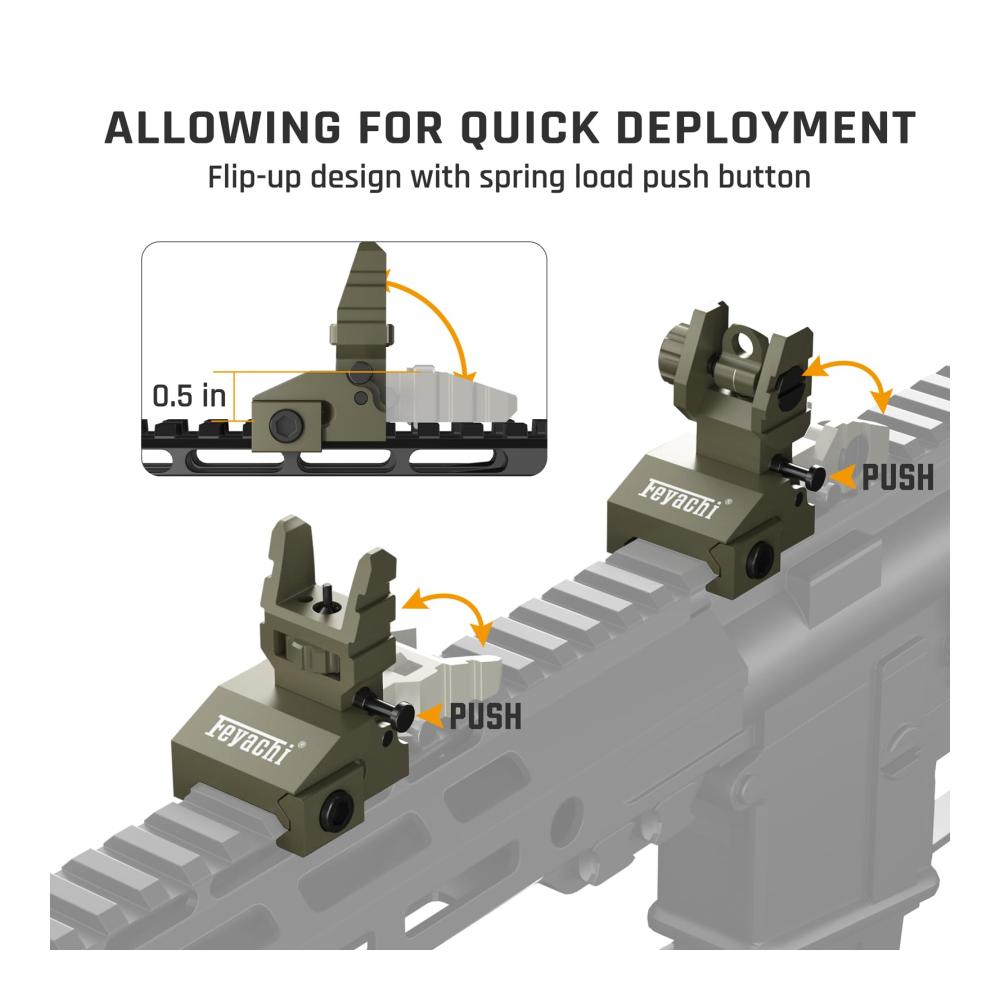 ALLOWING FOR QUICK DEPLOYMENT

Flip-up design with spring load push button

0.5 in

Feyachi®

PUSH

Feyachi®

PUSH